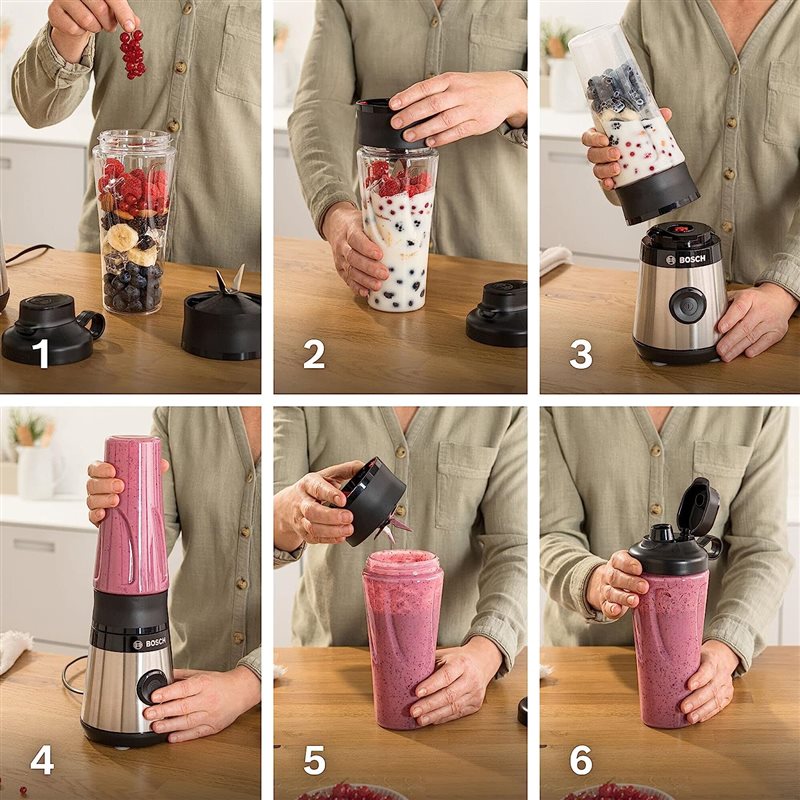 1

2

BOSCH
3

BOSCH
4

5

6